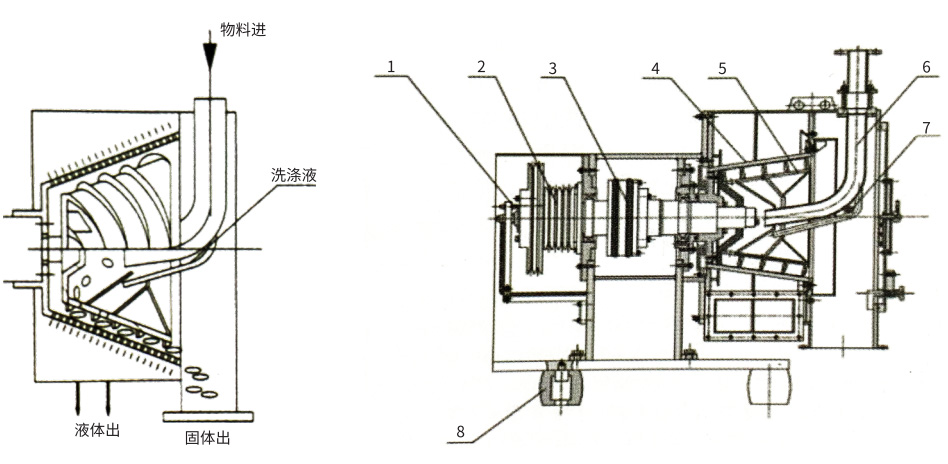 物料进
洗涤液
液体出
固体出
1
2
3
4
5
6
7
8